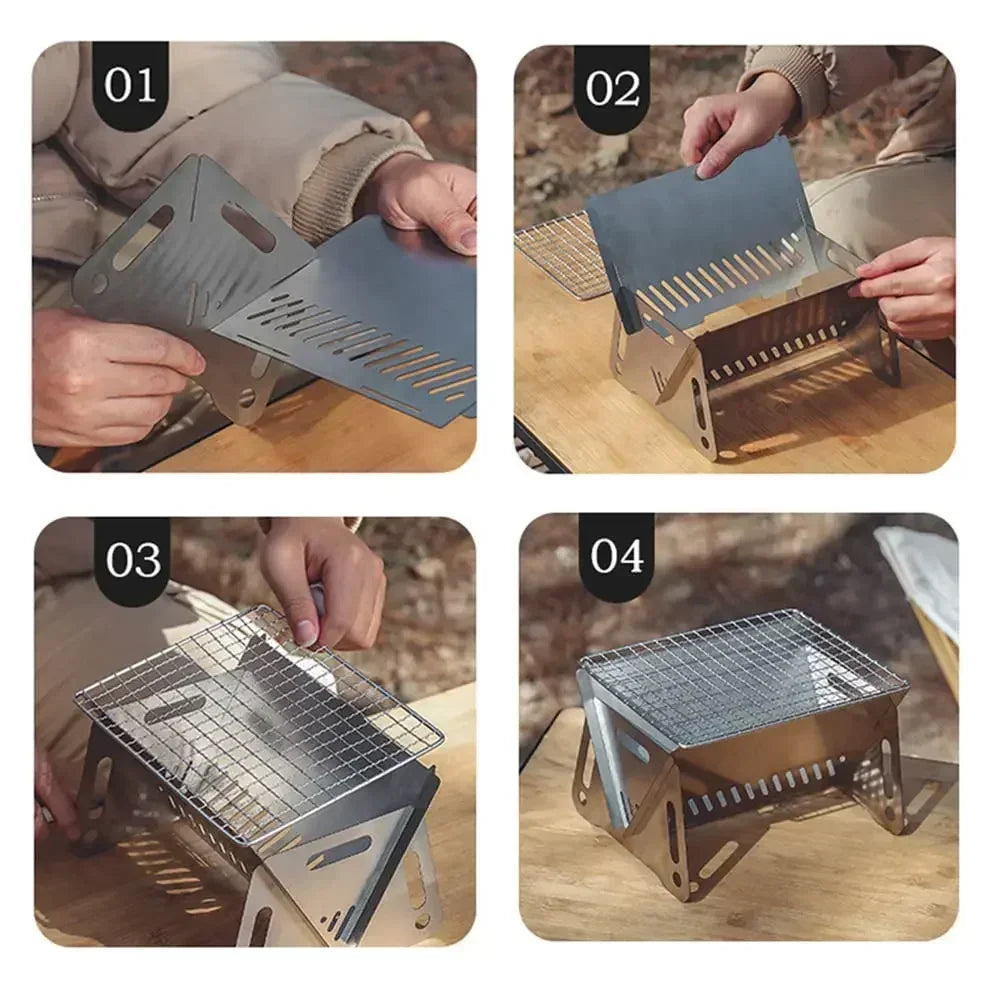 01

02

03

04