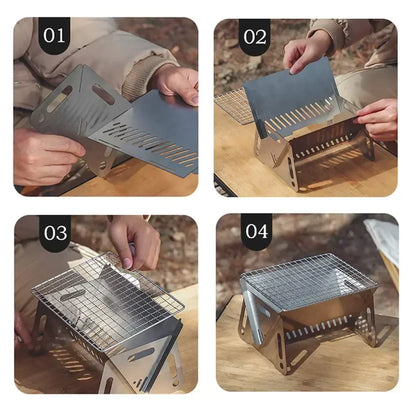 01

02

03

04